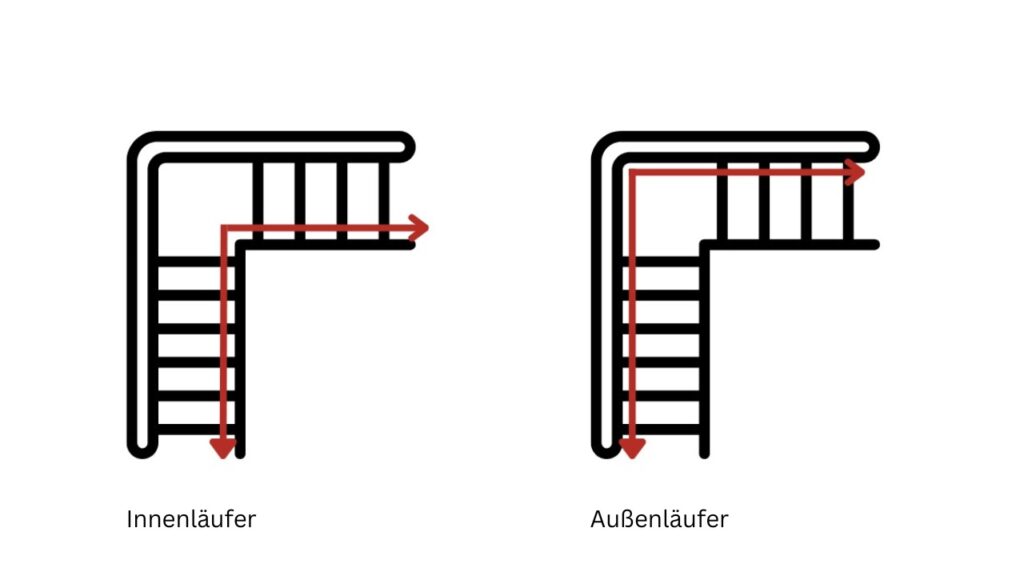 Innenläufer

Außenläufer